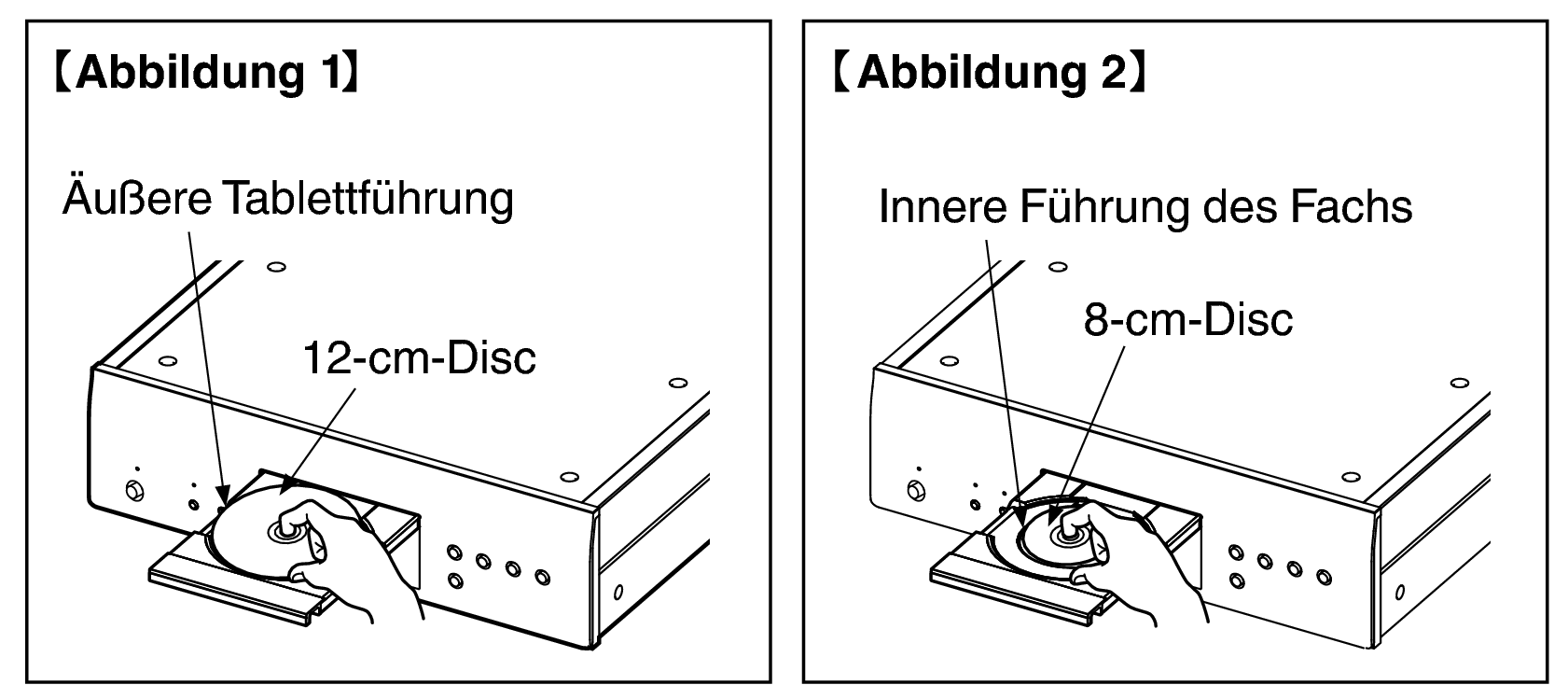 【Abbildung 1】

Äußere Tablettführung

12-cm-Disc

【Abbildung 2】

Innere Führung des Fachs

8-cm-Disc